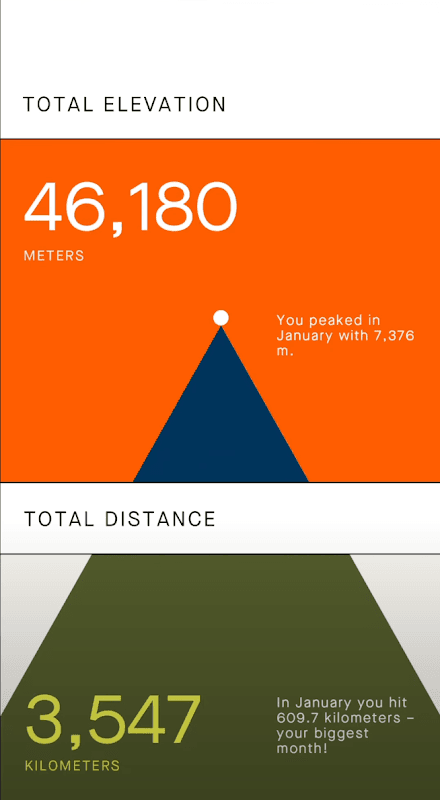 TOTAL ELEVATION

46,180

METERS

You peaked in January with 7,376 m.

TOTAL DISTANCE

3,547

KILOMETERS

In January you hit 609.7 kilometers – your biggest month!